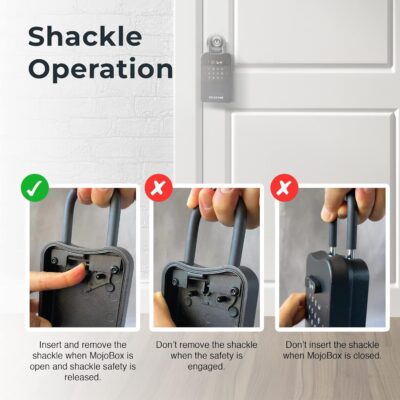 Shackle Operation

Insert and remove the shackle when MojoBox is open and shackle safety is released.

Don't remove the shackle when the safety is engaged.

Don't insert the shackle when MojoBox is closed.